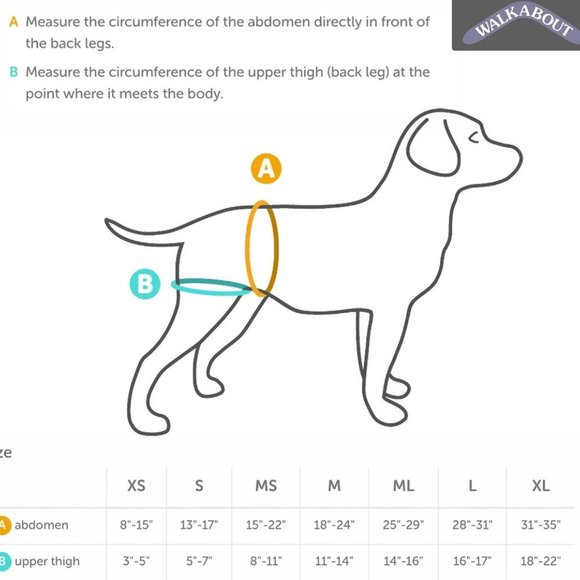 A Measure the circumference of the abdomen directly in front of the back legs.

B Measure the circumference of the upper thigh (back leg) at the point where it meets the body.

WALKABOUT

A

B

ze

| | XS | S | MS | M | ML | L | XL |
|---|---|---|---|---|---|---|---|
| A abdomen | 8"-15" | 13"-17" | 15"-22" | 18"-24" | 25"-29" | 28"-31" | 31"-35" |
| B upper thigh | 3"-5" | 5"-7" | 8"-11" | 11"-14" | 14"-16" | 16"-17" | 18"-22" |